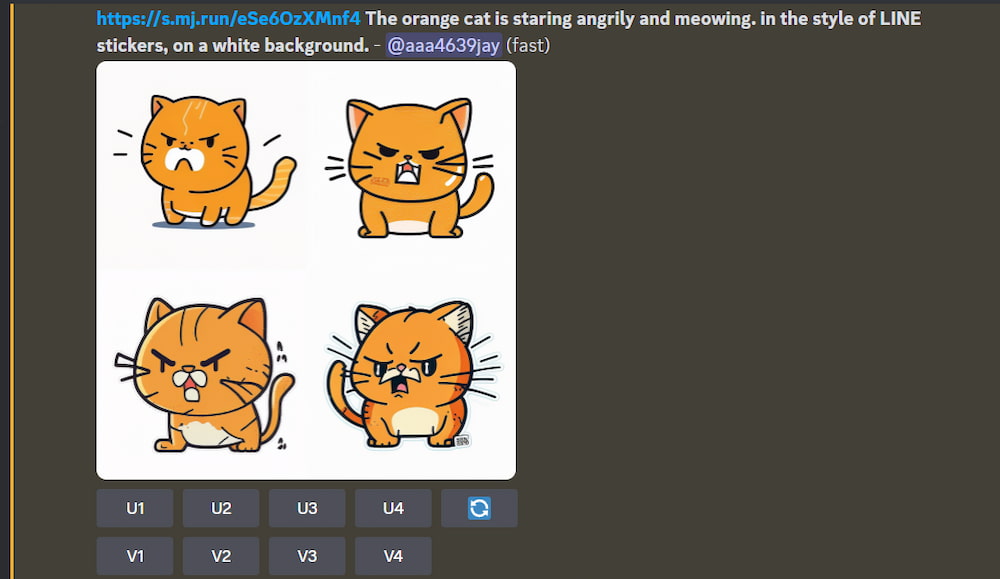 https://s.mj.run/eSe6OzXMnf4 The orange cat is staring angrily and meowing. in the style of LINE stickers, on a white background. - @aaa4639jay (fast)

U1 U2 U3 U4

V1 V2 V3 V4